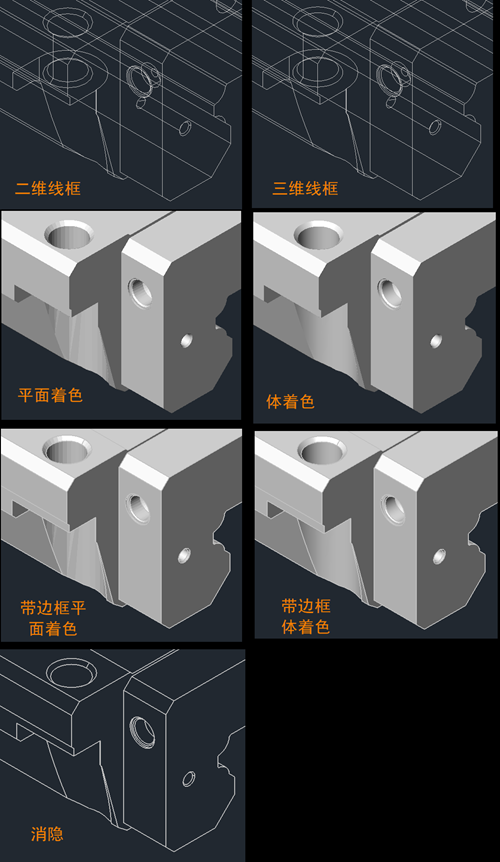 二维线框

三维线框

平面着色

体着色

带边框平面着色

带边框体着色

消隐