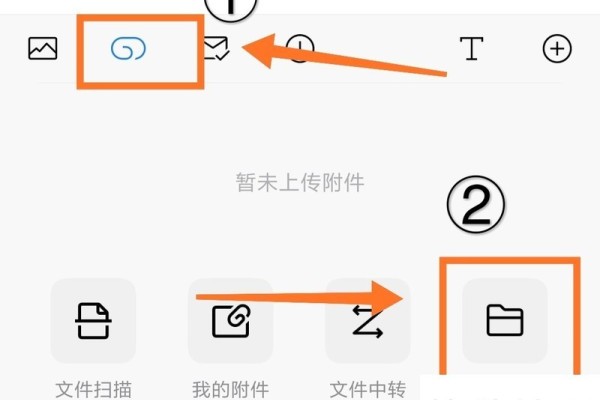 ①

暂未上传附件

②

文件扫描

我的附件

文件中转