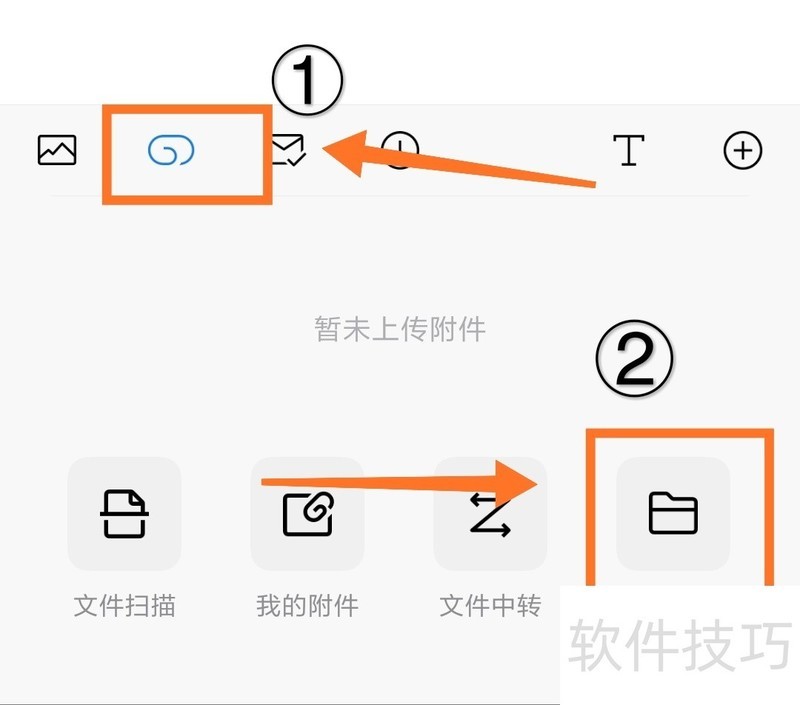 ①

T

暂未上传附件

②

文件扫描 我的附件 文件中转

软件技巧