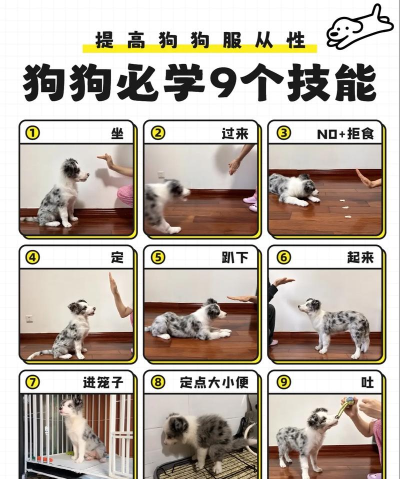 提高狗狗服从性

狗狗必学9个技能

① 坐

② 过来

③ NO+拒食

④ 定

⑤ 趴下

⑥ 起来

⑦ 进笼子

⑧ 定点大小便

⑨ 吐