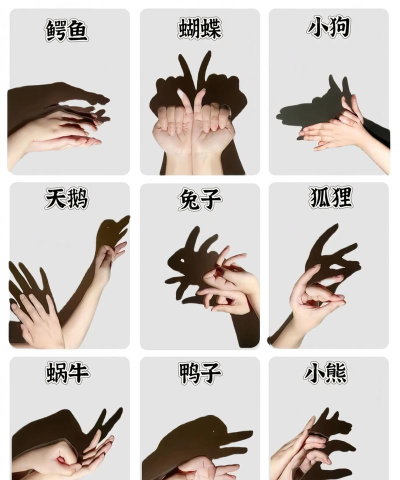 鳄鱼

蝴蝶

小狗

天鹅

兔子

狐狸

蜗牛

鸭子

小熊