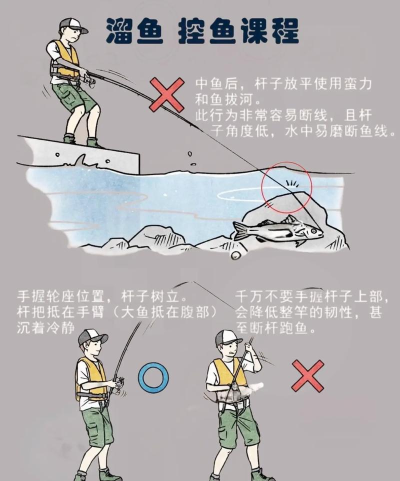 溜鱼 控鱼课程

中鱼后，杆子放平使用蛮力和鱼拔河。
此行为非常容易断线，且杆子角度低，水中易磨断鱼线。

手握轮座位置，杆子树立。
杆把抵在手臂（大鱼抵在腹部）
沉着冷静

千万不要手握杆子上部，会降低整竿的韧性，甚至断杆跑鱼。