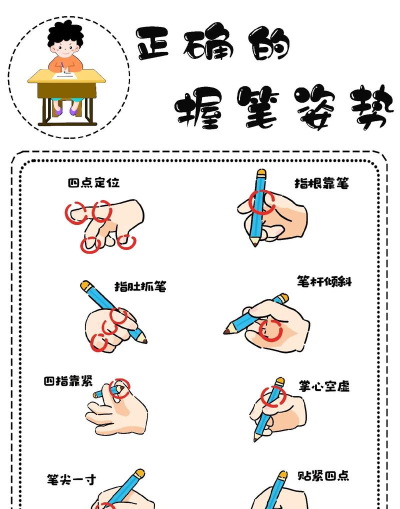 正确的
握笔姿势

四点定位

指根靠笔

指肚抓笔

笔杆倾斜

四指靠紧

掌心空虚

笔尖一寸

贴紧四点