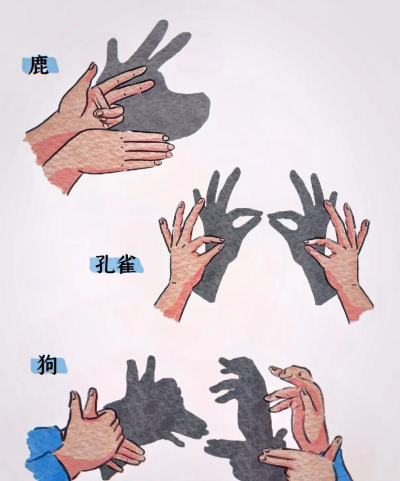 鹿

孔雀

狗