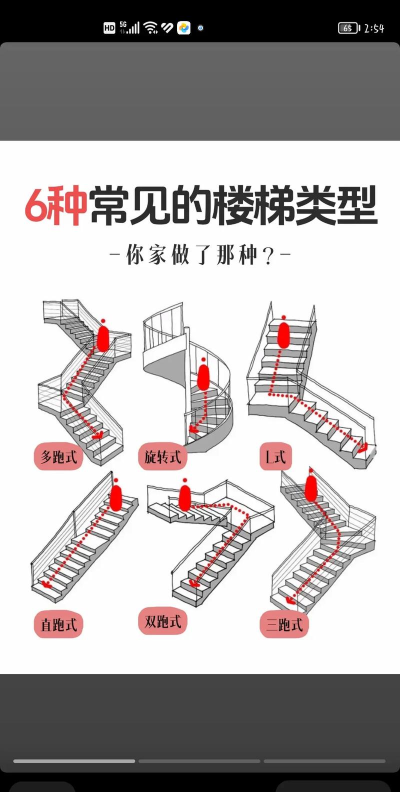 HD 5G 65 2:54

6种常见的楼梯类型

-你家做了那种？-

多跑式

旋转式

L式

直跑式

双跑式

三跑式