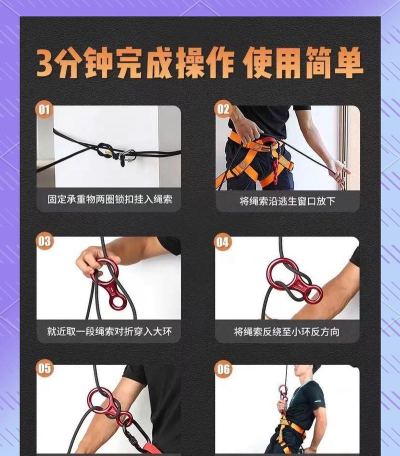 3分钟完成操作 使用简单

01
固定承重物两圈锁扣挂入绳索

02
将绳索沿逃生窗口放下

03
就近取一段绳索对折穿入大环

04
将绳索反绕至小环反方向

05

06