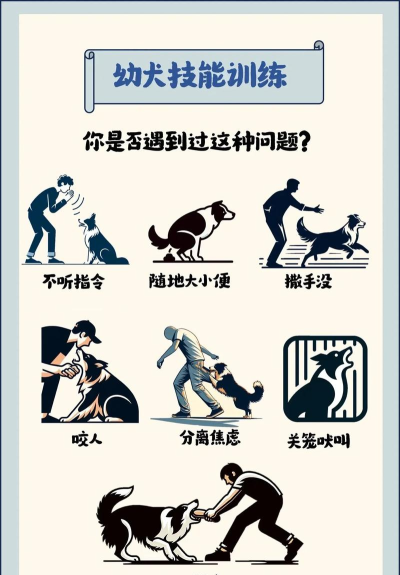 幼犬技能训练

你是否遇到过这种问题?

不听指令

随地大小便

撒手没

咬人

分离焦虑

关笼吠叫