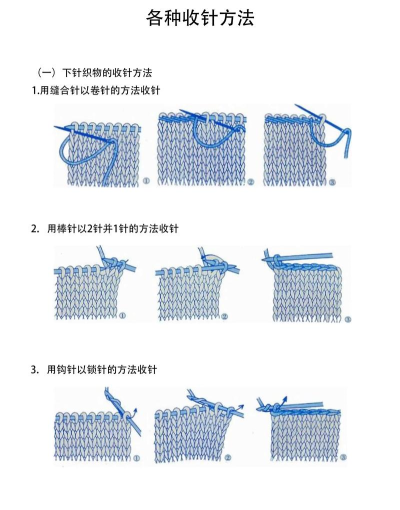 各种收针方法

（一）下针织物的收针方法

1.用缝合针以卷针的方法收针

①

②

③

2. 用棒针以2针并1针的方法收针

①

②

③

3. 用钩针以锁针的方法收针

①

②

③