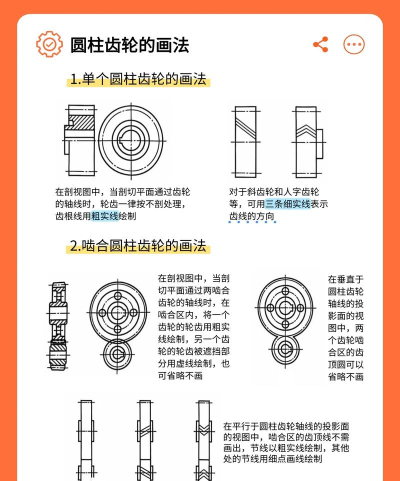 圆柱齿轮的画法

1.单个圆柱齿轮的画法

在剖视图中，当剖切平面通过齿轮的轴线时，轮齿一律按不剖处理，齿根线用粗实线绘制

对于斜齿轮和人字齿轮等，可用三条细实线表示齿线的方向

2.啮合圆柱齿轮的画法

在剖视图中，当剖切平面通过两啮合齿轮的轴线时，在啮合区内，将一个齿轮的轮齿用粗实线绘制，另一个齿轮的轮齿被遮挡部分用虚线绘制，也可省略不画

在垂直于圆柱齿轮轴线的投影面的视图中，两个齿轮啮合区的齿顶圆可以省略不画

在平行于圆柱齿轮轴线的投影面的视图中，啮合区的齿顶线不需画出，节线以粗实线绘制，其他处的节线用细点画线绘制