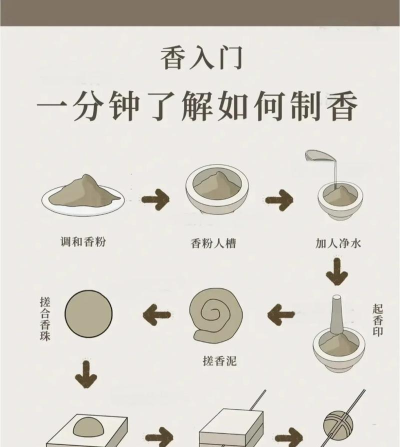 香入门

一分钟了解如何制香

调和香粉

香粉人槽

加人净水

起香印

搓香泥

搓合香珠