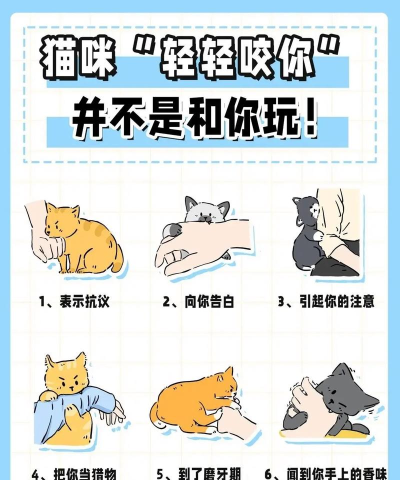 猫咪“轻轻咬你”
并不是和你玩！

1、表示抗议

2、向你告白

3、引起你的注意

4、把你当猎物

5、到了磨牙期

6、闻到你手上的香味