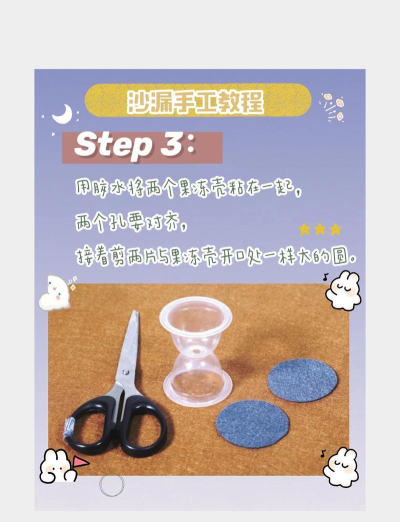 沙漏手工教程

Step 3:

用胶水将两个果冻壳粘在一起，

两个孔要对齐，

接着剪两片与果冻壳开口处一样大的圆。