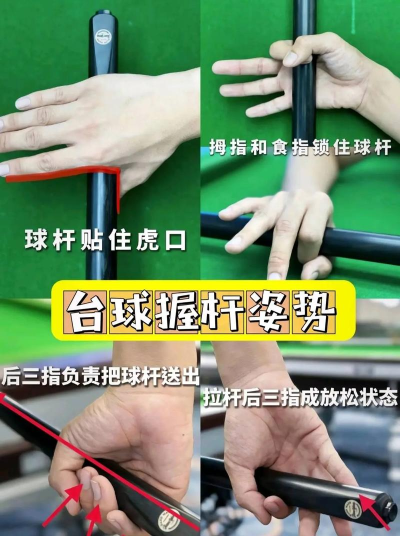 球杆贴住虎口

拇指和食指锁住球杆

台球握杆姿势

后三指负责把球杆送出

拉杆后三指成放松状态