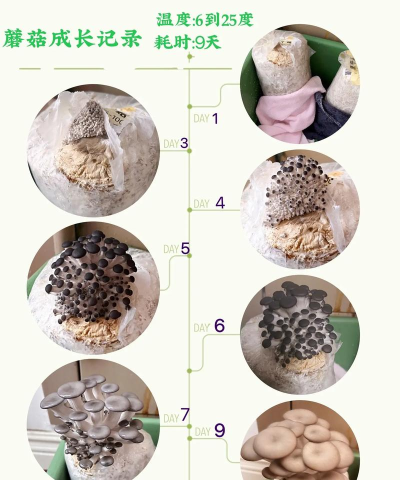 蘑菇成长记录

温度:6到25度
耗时:9天

DAY 1

DAY 3

DAY 4

DAY 5

DAY 6

DAY 7

DAY 9