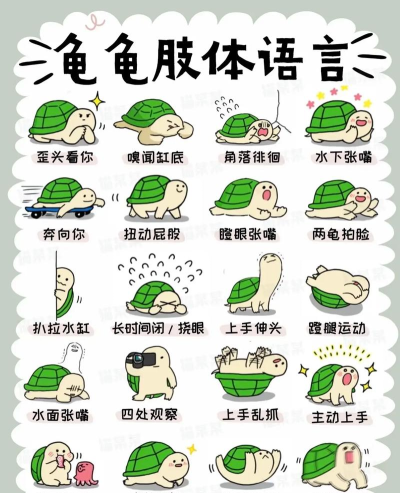 龟龟肢体语言

歪头看你
嗅闻缸底
角落徘徊
水下张嘴

奔向你
扭动屁股
瞪眼张嘴
两龟拍脸

扒拉水缸
长时间闭/挠眼
上手伸头
蹬腿运动

水面张嘴
四处观察
上手乱抓
主动上手