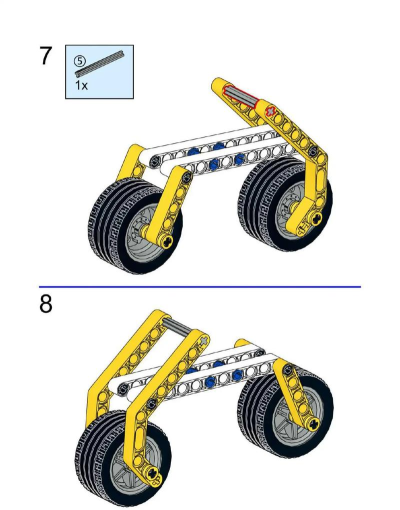 7

⑤

1x

8