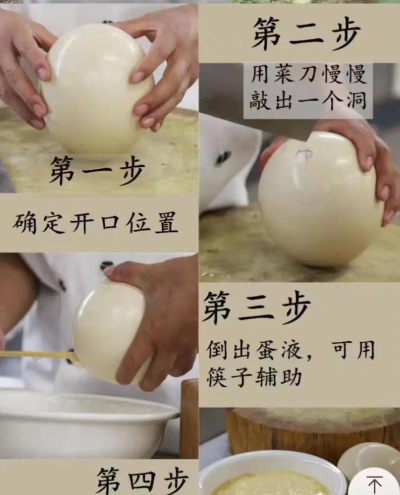 第一步

确定开口位置

第二步

用菜刀慢慢敲出一个洞

第三步

倒出蛋液，可用筷子辅助

第四步