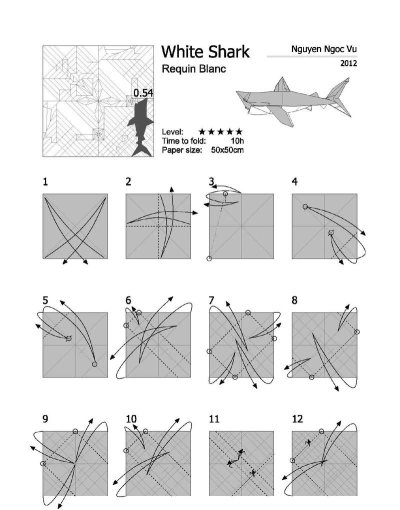 0.54

White Shark
Requin Blanc

Nguyen Ngoc Vu
2012

Level: ★★★★★
Time to fold: 10h
Paper size: 50x50cm

1
2
3
4
5
6
7
8
9
10
11
12