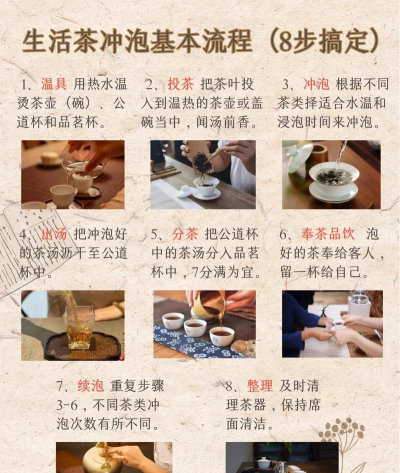 生活茶冲泡基本流程（8步搞定）

1、温具 用热水温烫茶壶（碗）、公道杯和品茗杯。

2、投茶 把茶叶投入到温热的茶壶或盖碗当中，闻汤前香。

3、冲泡 根据不同茶类择适合水温和浸泡时间来冲泡。

4、出汤 把冲泡好的茶汤沥干至公道杯中。

5、分茶 把公道杯中的茶汤分入品茗杯中，7分满为宜。

6、奉茶品饮 泡好的茶奉给客人，留一杯给自己。

7、续泡 重复步骤3-6，不同茶类冲泡次数有所不同。

8、整理 及时清理茶器，保持席面清洁。