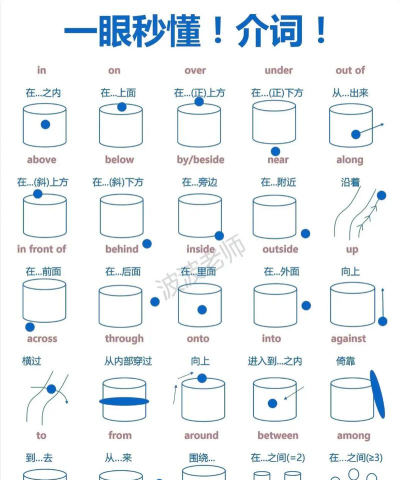 一眼秒懂！介词！

in
在...之内

on
在...上面

over
在...(正)上方

under
在...(正)下方

out of
从...出来

above
在...(斜)上方

below
在...(斜)下方

by/beside
在...旁边

near
在...附近

along
沿着

in front of
在...前面

behind
在...后面

inside
在...里面

outside
在...外面

up
向上

波波老师

across
横过

through
从内部穿过

onto
向上

into
进入到...之内

against
倚靠

to
到...去

from
从...来

around
围绕...

between
在...之间(=2)

among
在...之间(≥3)