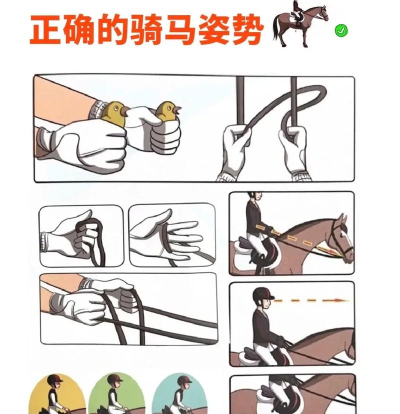 正确的骑马姿势