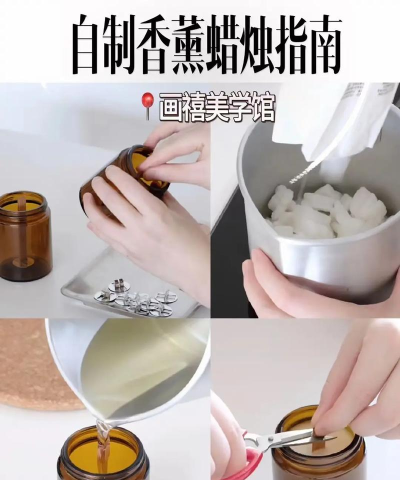 自制香薰蜡烛指南

画禧美学馆