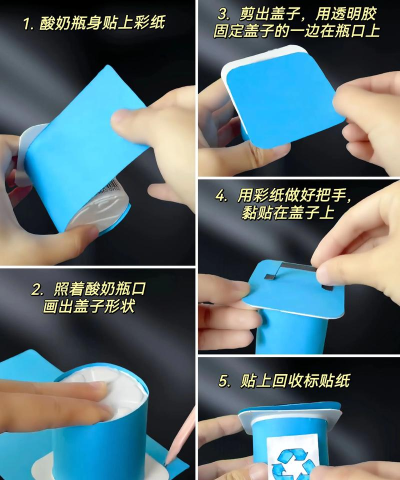 1. 酸奶瓶身贴上彩纸

2. 照着酸奶瓶口画出盖子形状

3. 剪出盖子，用透明胶固定盖子的一边在瓶口上

4. 用彩纸做好把手，黏贴在盖子上

5. 贴上回收标贴纸