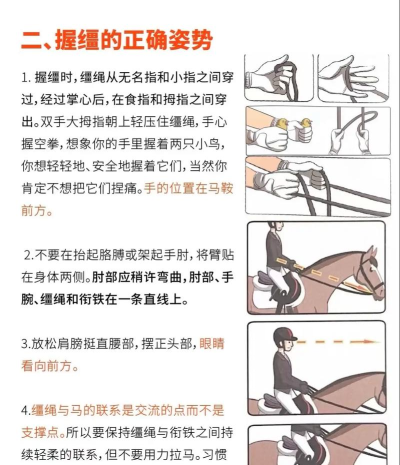 二、握缰的正确姿势

1. 握缰时，缰绳从无名指和小指之间穿过，经过掌心后，在食指和拇指之间穿出。双手大拇指朝上轻压住缰绳，手心握空拳，想象你的手里握着两只小鸟，你想轻轻地、安全地握着它们，当然你肯定不想把它们捏痛。手的位置在马鞍前方。

2.不要在抬起胳膊或架起手肘，将臂贴在身体两侧。肘部应稍许弯曲，肘部、手腕、缰绳和衔铁在一条直线上。

3.放松肩膀挺直腰部，摆正头部，眼睛看向前方。

4.缰绳与马的联系是交流的点而不是支撑点。所以要保持缰绳与衔铁之间持续轻柔的联系，但不要用力拉马。习惯